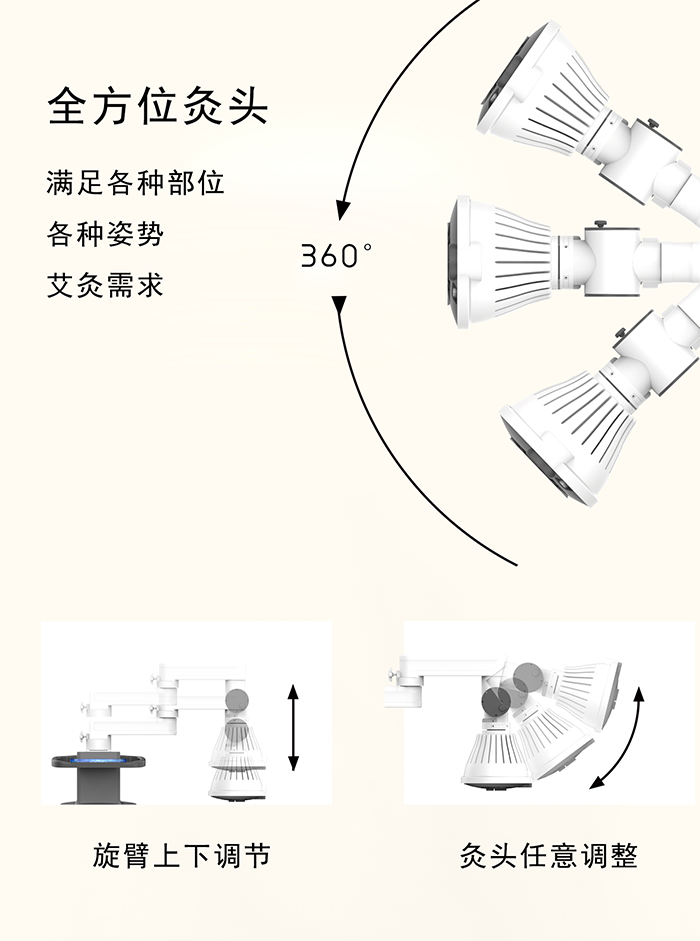 全方位灸头

满足各种部位
各种姿势
艾灸需求

360°

旋臂上下调节

灸头任意调整