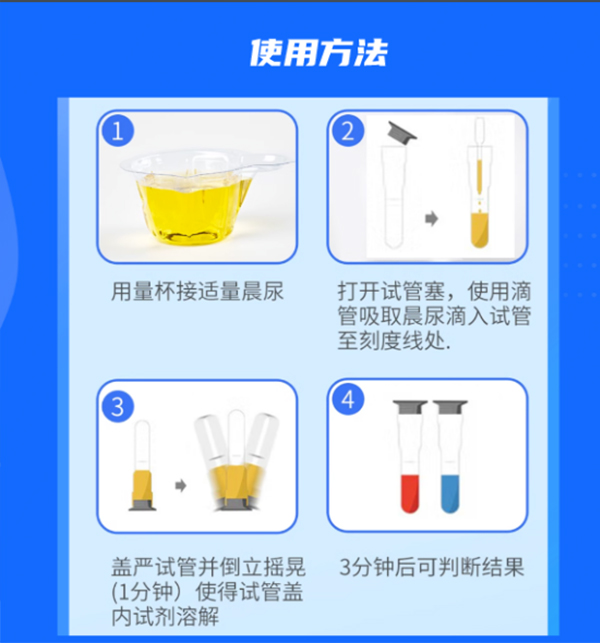 使用方法

1

用量杯接适量晨尿

2

打开试管塞，使用滴管吸取晨尿滴入试管至刻度线处.

3

盖严试管并倒立摇晃(1分钟）使得试管盖内试剂溶解

4

3分钟后可判断结果